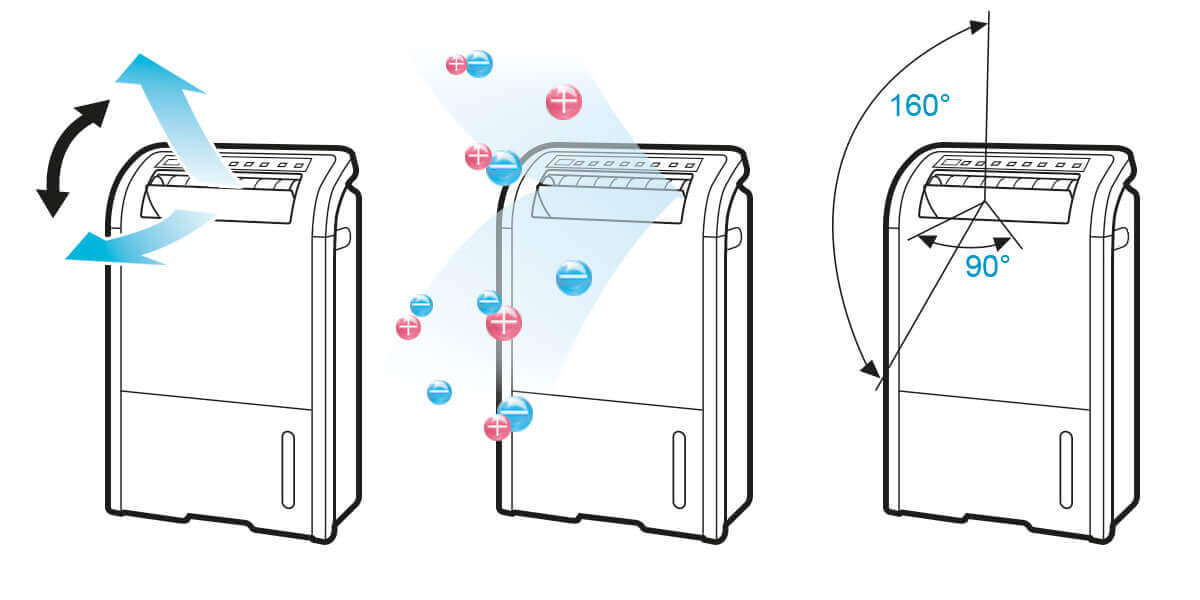 160°

90°